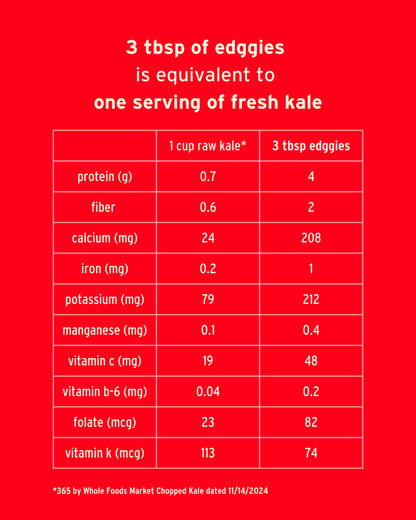 3 tbsp of edggies
is equivalent to
one serving of fresh kale

| | 1 cup raw kale* | 3 tbsp edggies |
|---|---|---|
| protein (g) | 0.7 | 4 |
| fiber | 0.6 | 2 |
| calcium (mg) | 24 | 208 |
| iron (mg) | 0.2 | 1 |
| potassium (mg) | 79 | 212 |
| manganese (mg) | 0.1 | 0.4 |
| vitamin c (mg) | 19 | 48 |
| vitamin b-6 (mg) | 0.04 | 0.2 |
| folate (mcg) | 23 | 82 |
| vitamin k (mcg) | 113 | 74 |

*365 by Whole Foods Market Chopped Kale dated 11/14/2024